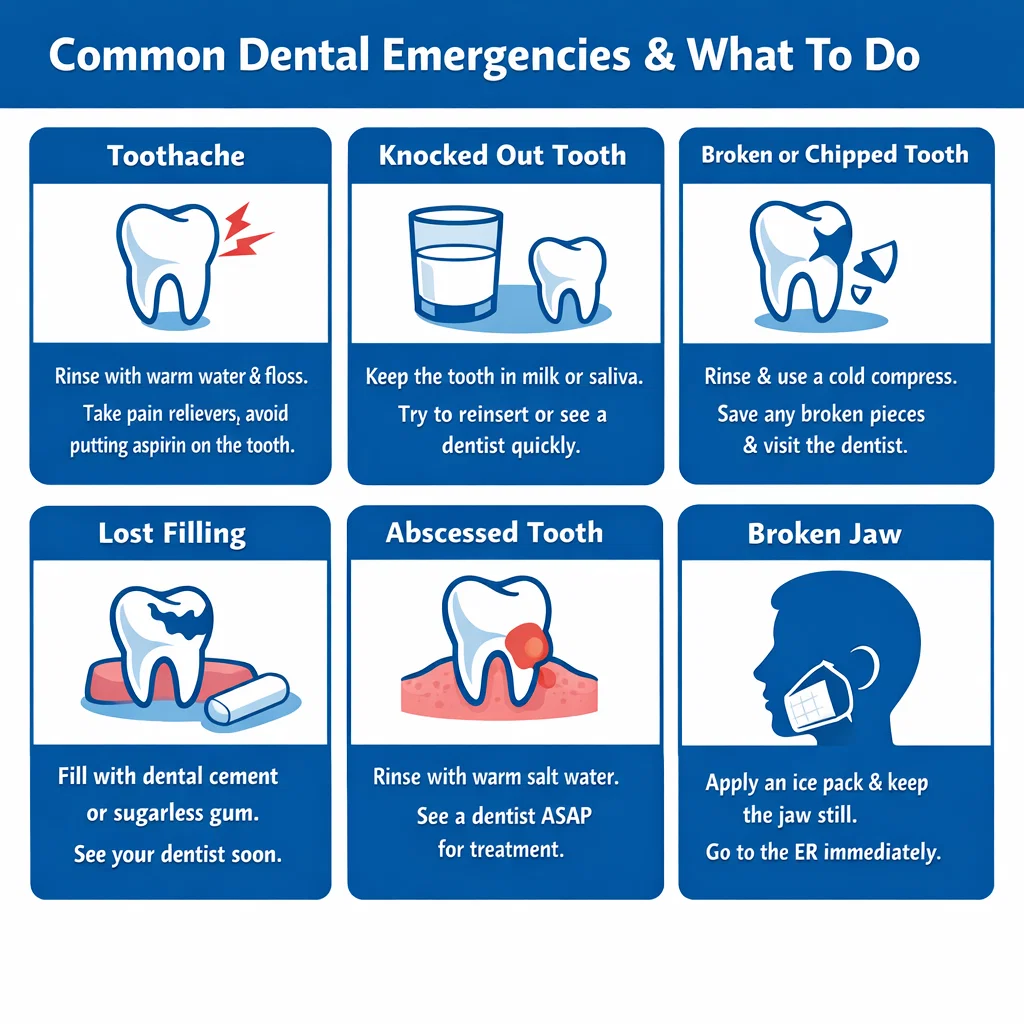 Common Dental Emergencies & What To Do

Toothache

Rinse with warm water & floss. Take pain relievers, avoid putting aspirin on the tooth.

Knocked Out Tooth

Keep the tooth in milk or saliva. Try to reinsert or see a dentist quickly.

Broken or Chipped Tooth

Rinse & use a cold compress. Save any broken pieces & visit the dentist.

Lost Filling

Fill with dental cement or sugarless gum. See your dentist soon.

Abscessed Tooth

Rinse with warm salt water. See a dentist ASAP for treatment.

Broken Jaw

Apply an ice pack & keep the jaw still. Go to the ER immediately.